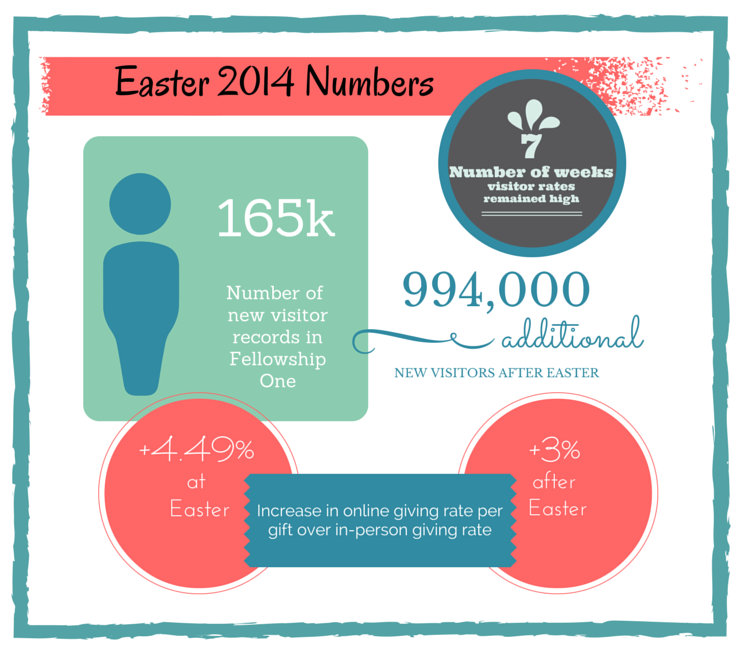 Easter 2014 Numbers

7
Number of weeks
visitor rates
remained high

165k

Number of new visitor records in Fellowship One

994,000
additional
NEW VISITORS AFTER EASTER

+4.49%
at
Easter

Increase in online giving rate per gift over in-person giving rate

+3%
after
Easter