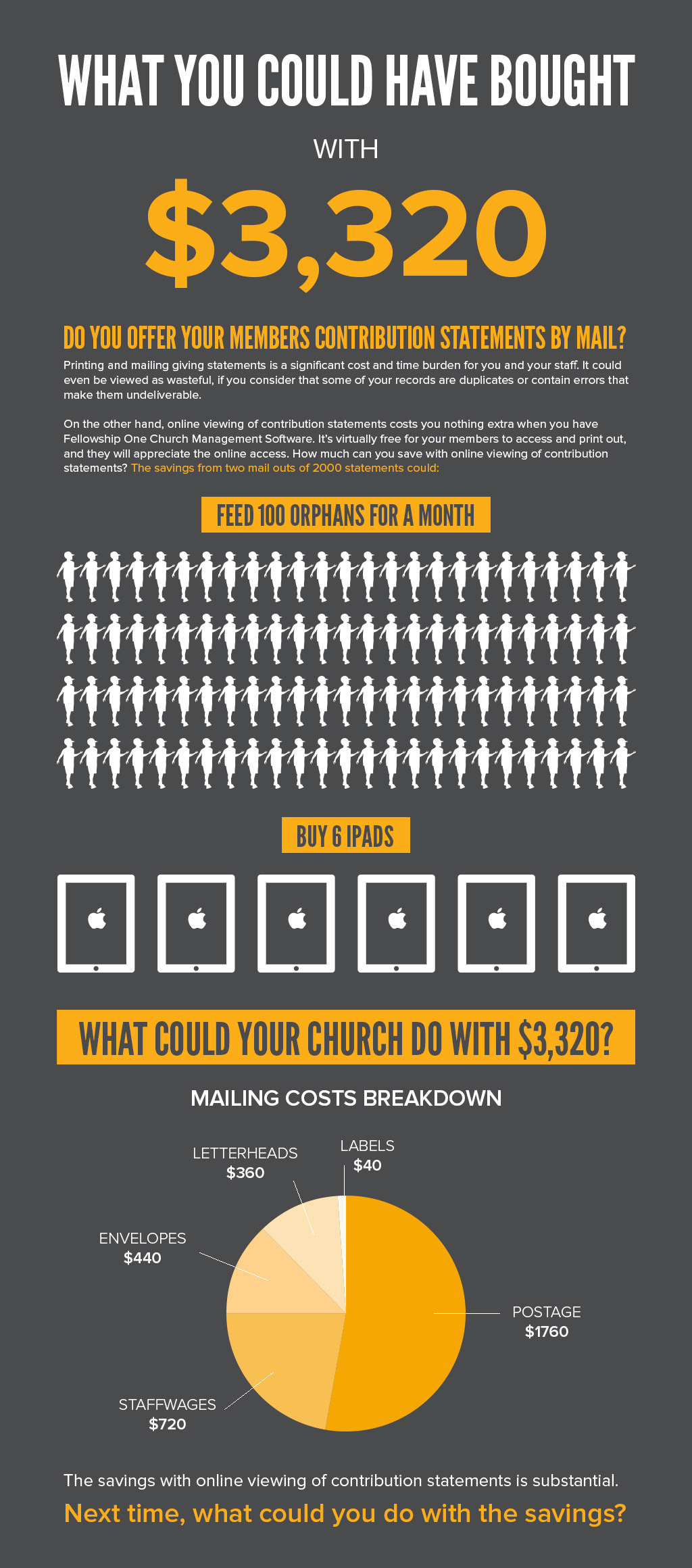 WHAT YOU COULD HAVE BOUGHT

WITH

$3,320

DO YOU OFFER YOUR MEMBERS CONTRIBUTION STATEMENTS BY MAIL?

Printing and mailing giving statements is a significant cost and time burden for you and your staff. It could even be viewed as wasteful, if you consider that some of your records are duplicates or contain errors that make them undeliverable.

On the other hand, online viewing of contribution statements costs you nothing extra when you have Fellowship One Church Management Software. It's virtually free for your members to access and print out, and they will appreciate the online access. How much can you save with online viewing of contribution statements? The savings from two mail outs of 2000 statements could:

FEED 100 ORPHANS FOR A MONTH

BUY 6 IPADS

WHAT COULD YOUR CHURCH DO WITH $3,320?

MAILING COSTS BREAKDOWN

LETTERHEADS $360

LABELS $40

ENVELOPES $440

POSTAGE $1760

STAFFWAGES $720

The savings with online viewing of contribution statements is substantial.

Next time, what could you do with the savings?